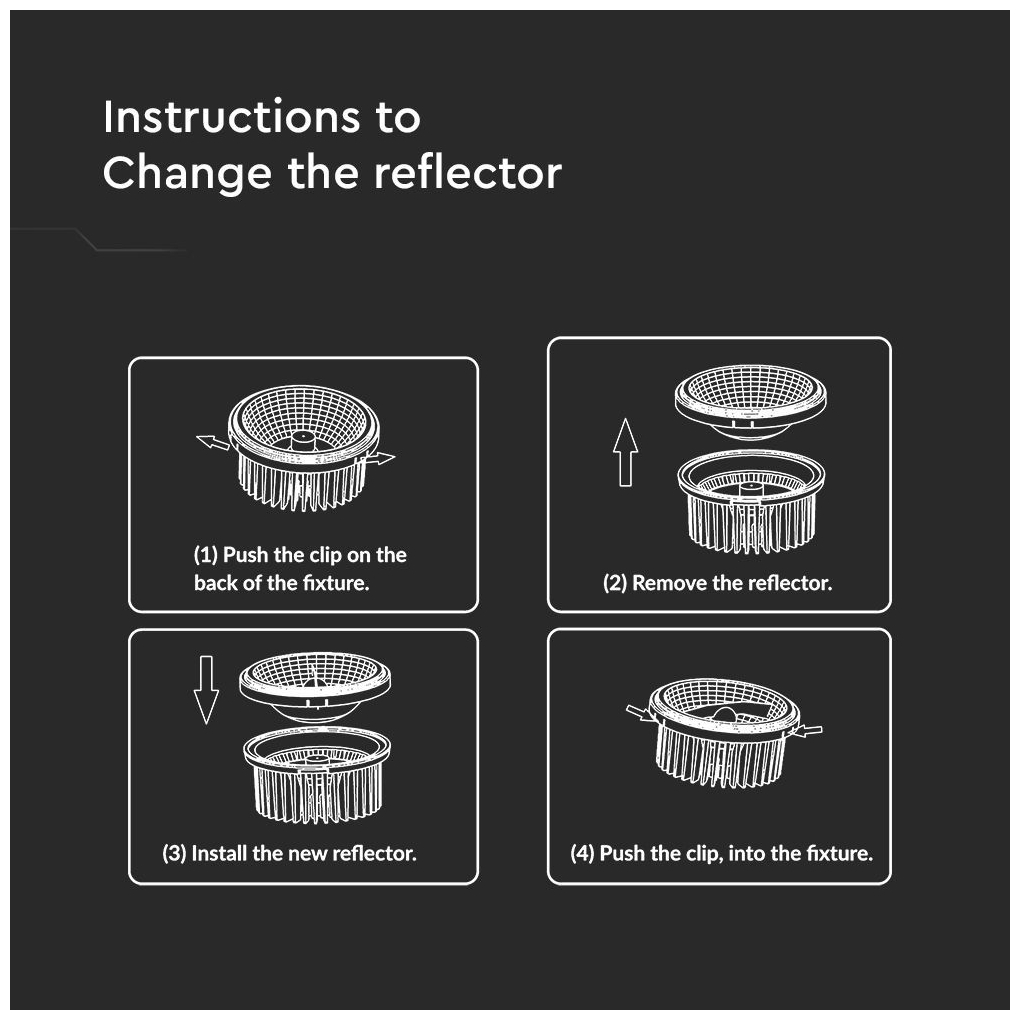 Instructions to
Change the reflector

(1) Push the clip on the back of the fixture.

(2) Remove the reflector.

(3) Install the new reflector.

(4) Push the clip, into the fixture.