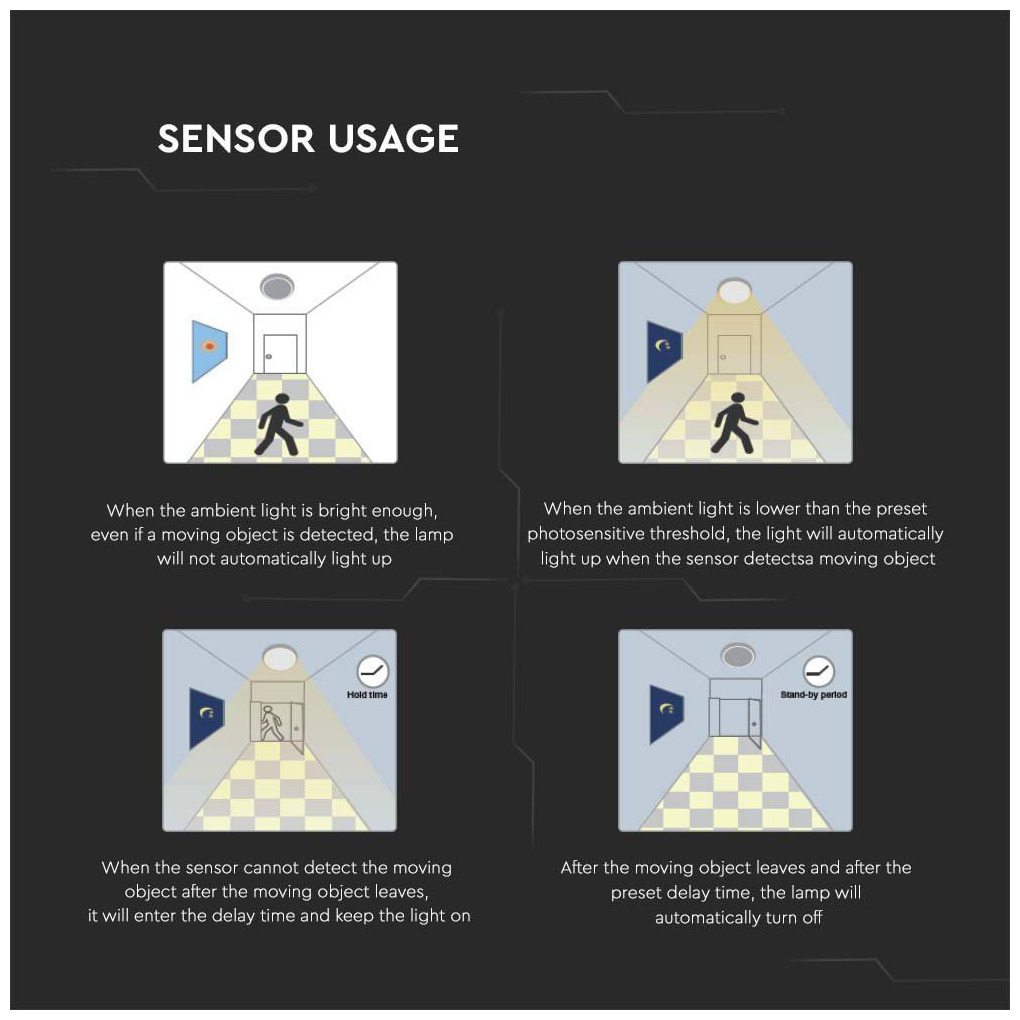 SENSOR USAGE

When the ambient light is bright enough, even if a moving object is detected, the lamp will not automatically light up

When the ambient light is lower than the preset photosensitive threshold, the light will automatically light up when the sensor detectsa moving object

Hold time

When the sensor cannot detect the moving object after the moving object leaves, it will enter the delay time and keep the light on

Stand-by period

After the moving object leaves and after the preset delay time, the lamp will automatically turn off