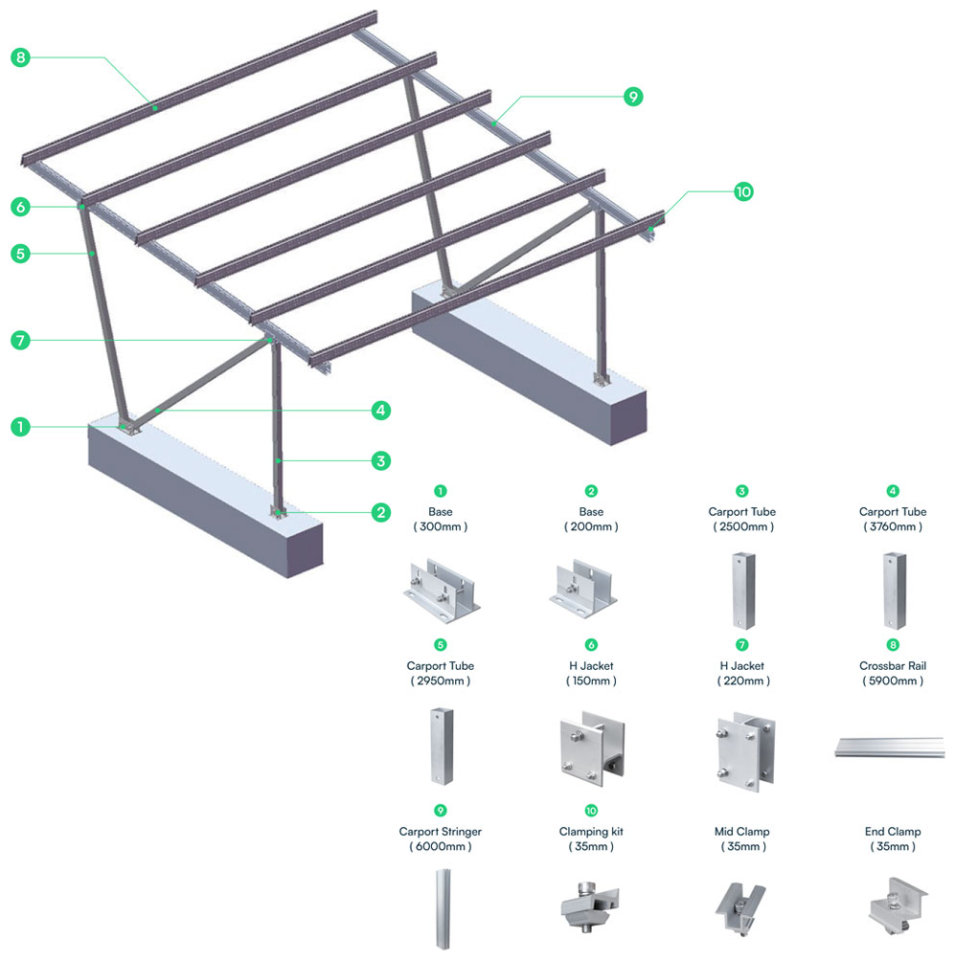 8
9
6
10
5
7
4
1
3
2

1
Base
( 300mm )

2
Base
( 200mm )

3
Carport Tube
( 2500mm )

4
Carport Tube
( 3760mm )

5
Carport Tube
( 2950mm )

6
H Jacket
( 150mm )

7
H Jacket
( 220mm )

8
Crossbar Rail
( 5900mm )

9
Carport Stringer
( 6000mm )

10
Clamping kit
( 35mm )

Mid Clamp
( 35mm )

End Clamp
( 35mm )